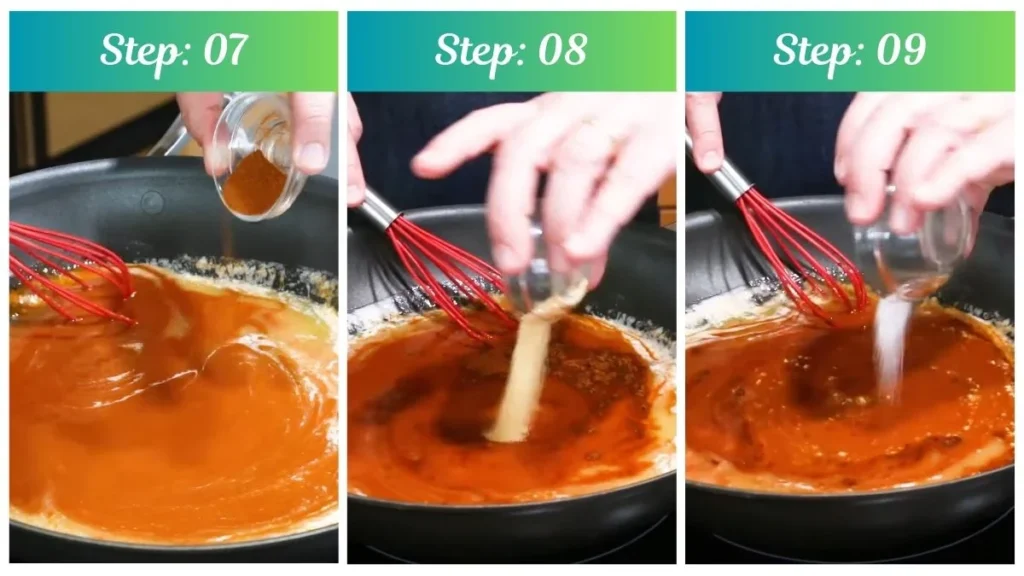 Step: 07

Step: 08

Step: 09