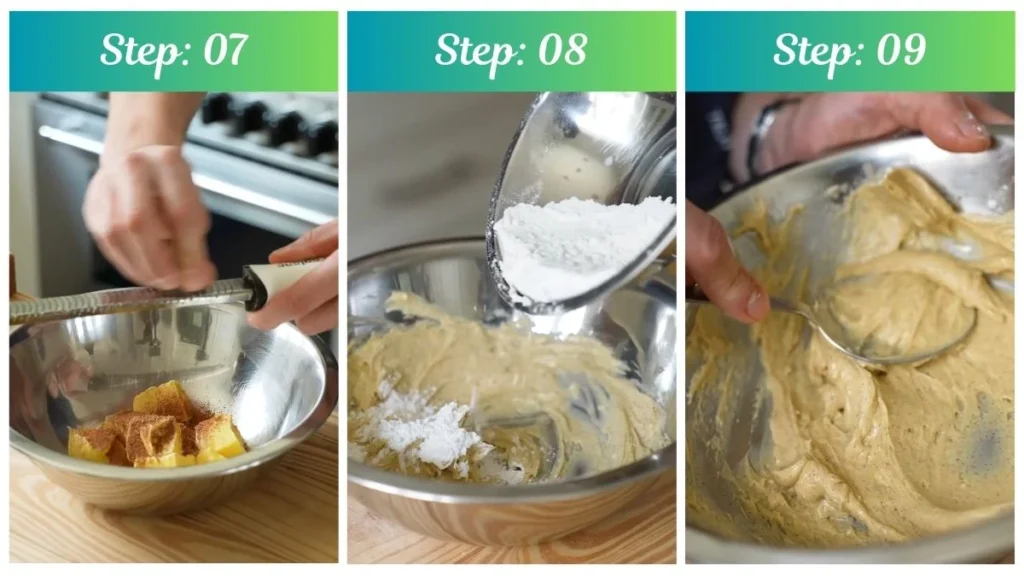 Step: 07

Step: 08

Step: 09