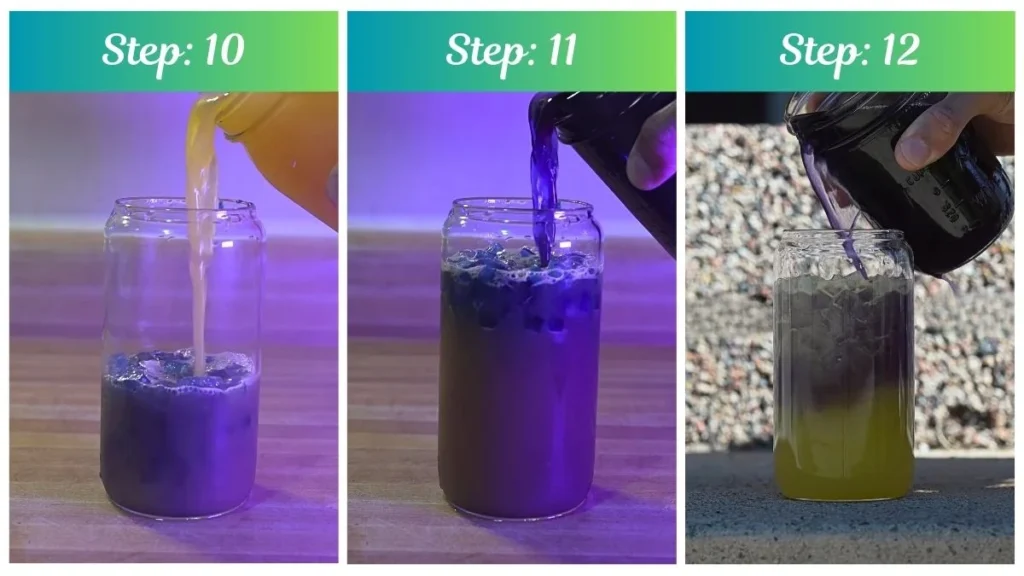 Step: 10

Step: 11

Step: 12