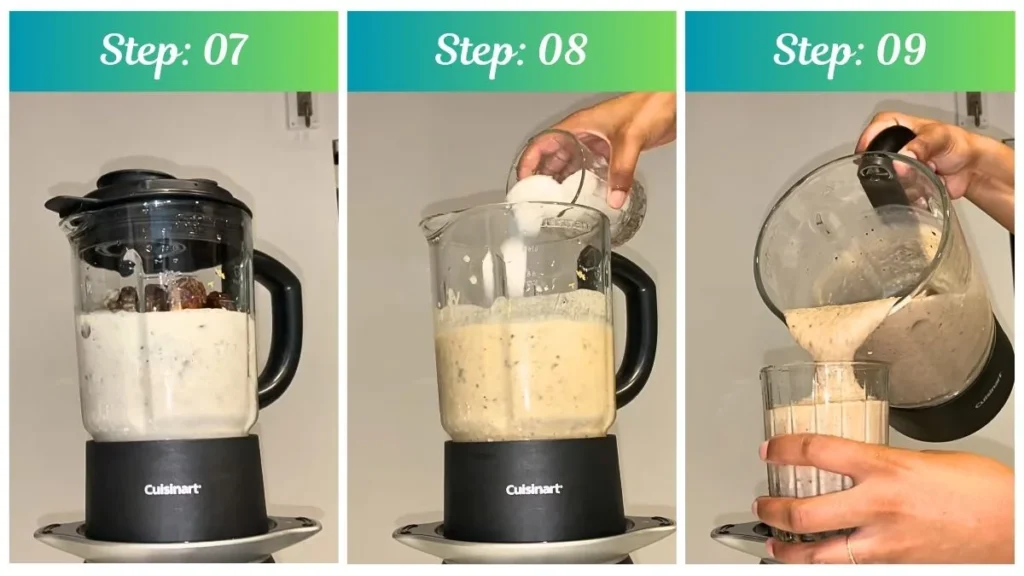 Step: 07

Cuisinart

Step: 08

Cuisinart

Step: 09

Cuisinart