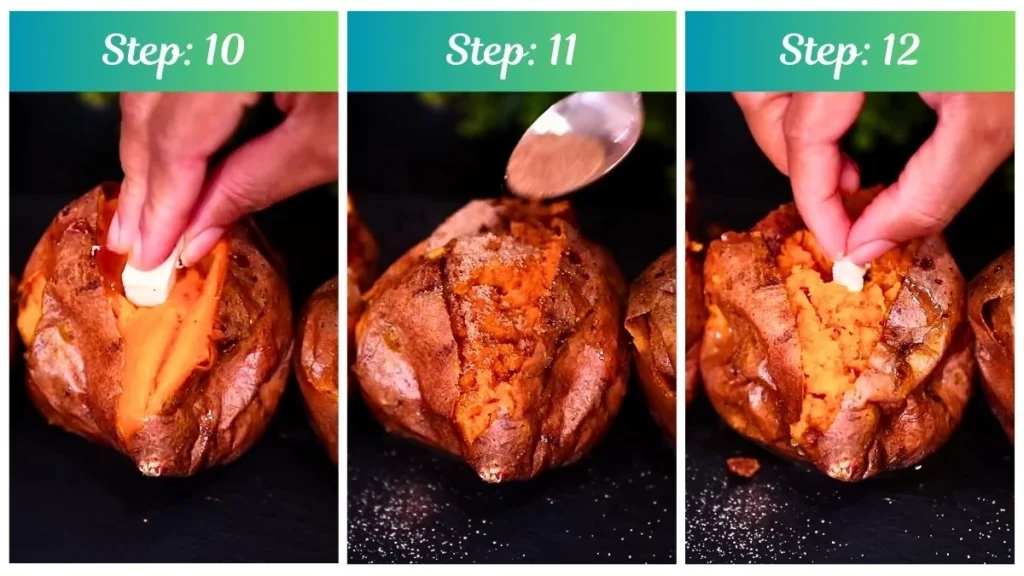 Step: 10

Step: 11

Step: 12