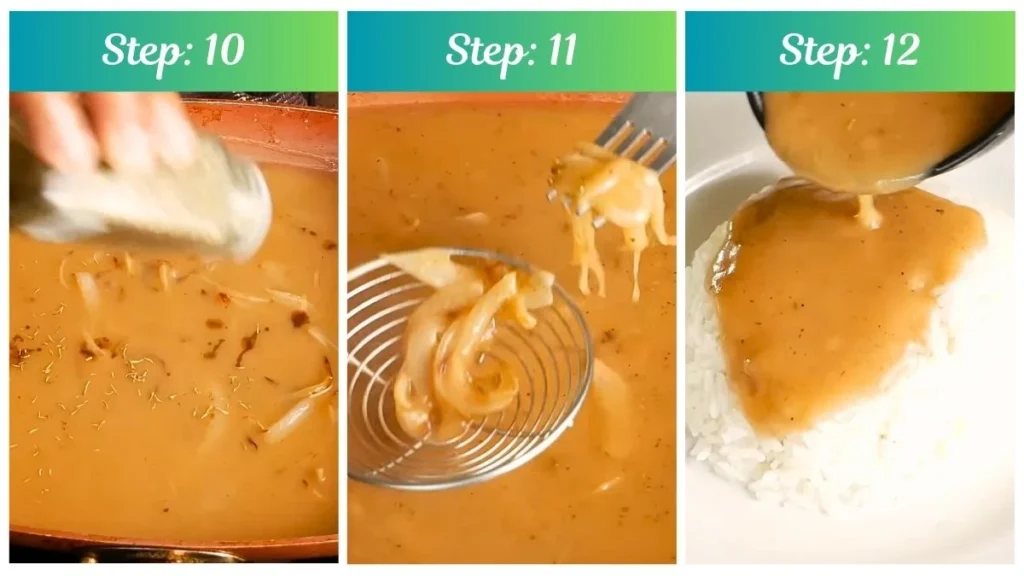 Step: 10

Step: 11

Step: 12