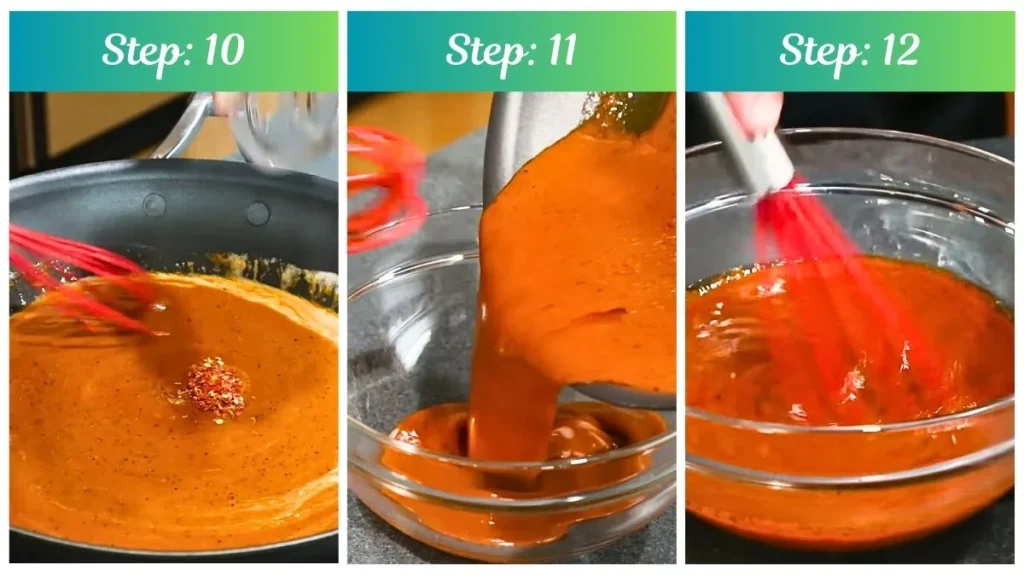 Step: 10

Step: 11

Step: 12