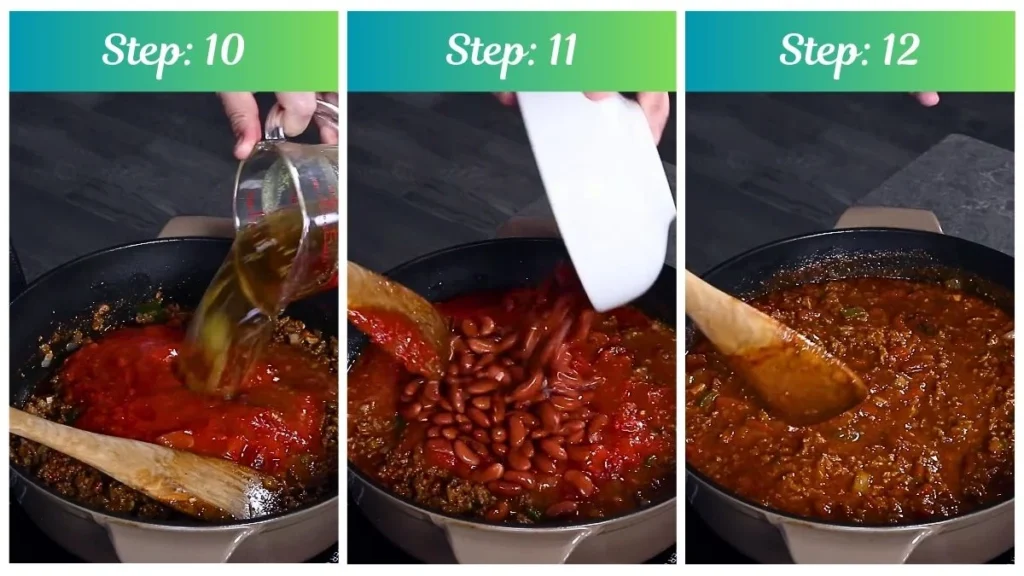 Step: 10

Step: 11

Step: 12