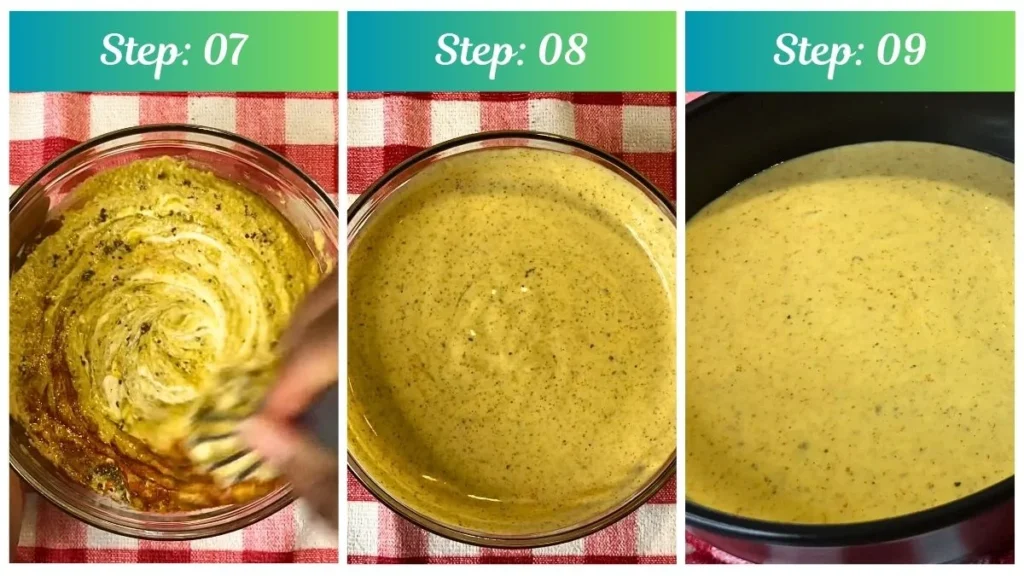 Step: 07

Step: 08

Step: 09