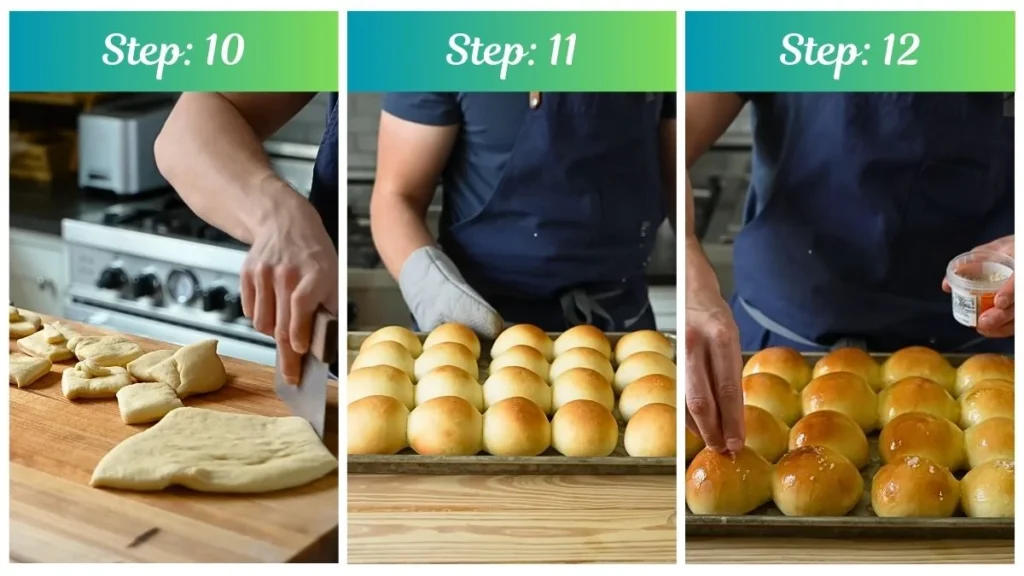 Step: 10

Step: 11

Step: 12