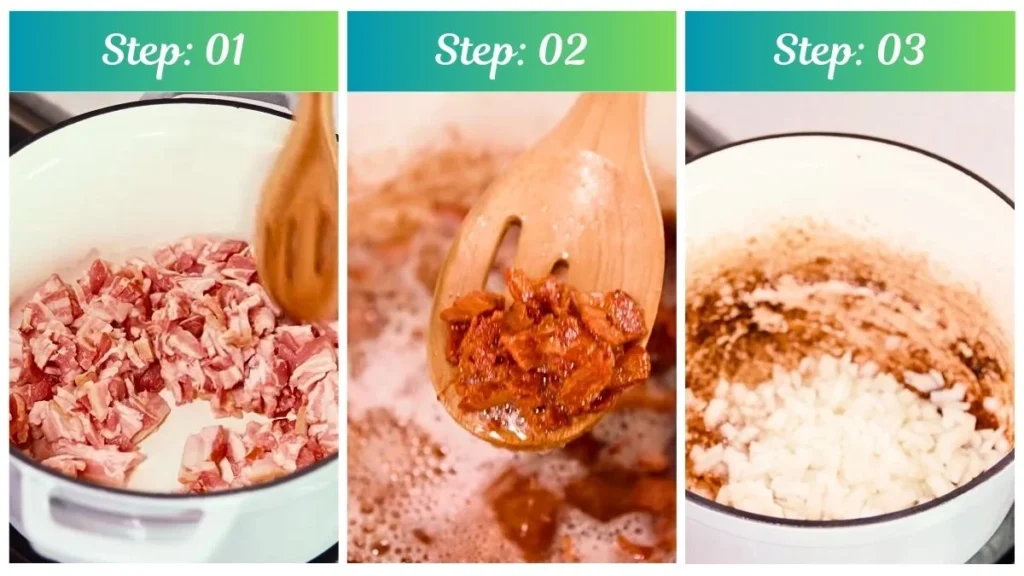 Step: 01

Step: 02

Step: 03