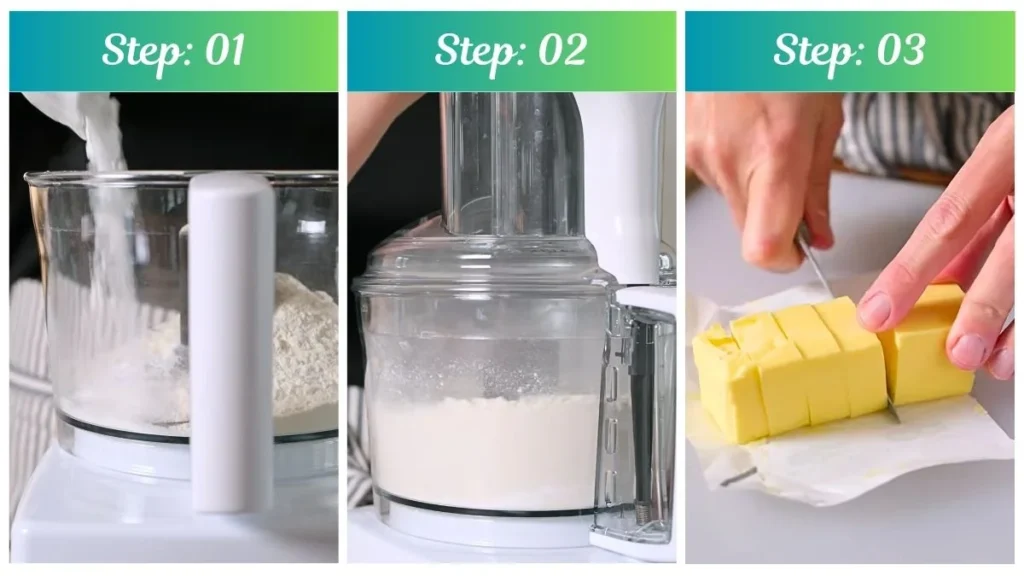 Step: 01

Step: 02

Step: 03