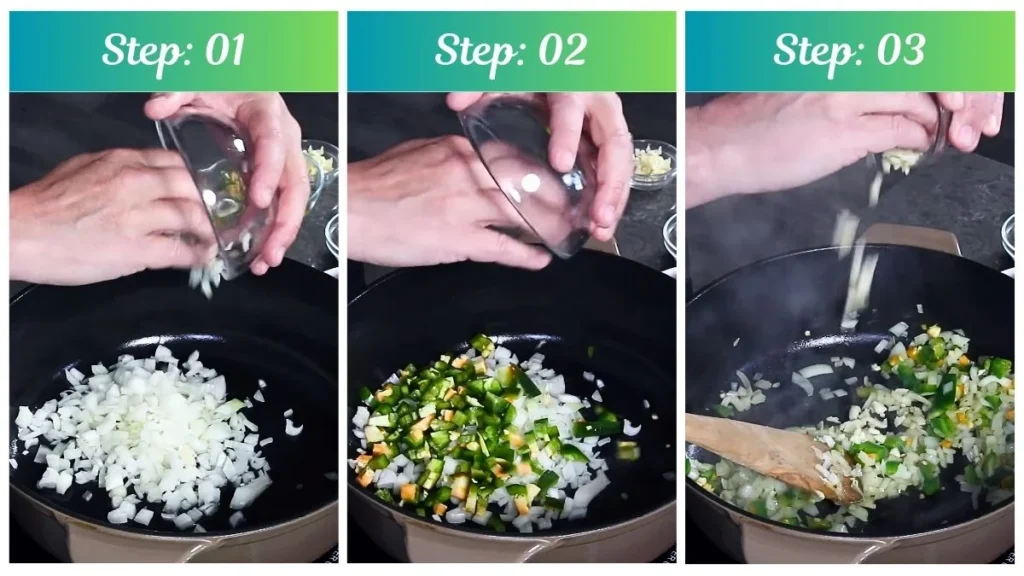 Step: 01

Step: 02

Step: 03