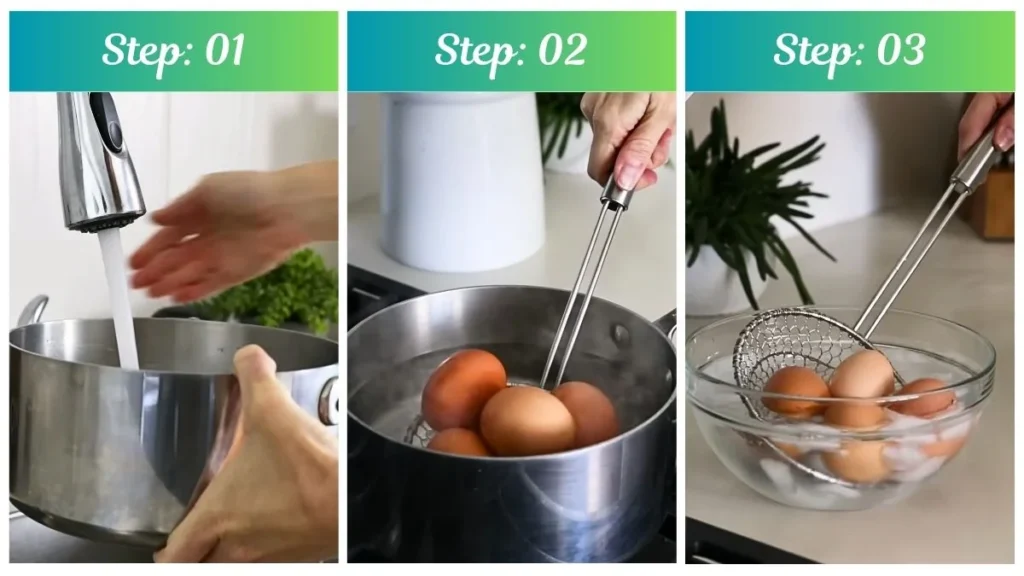 Step: 01

Step: 02

Step: 03