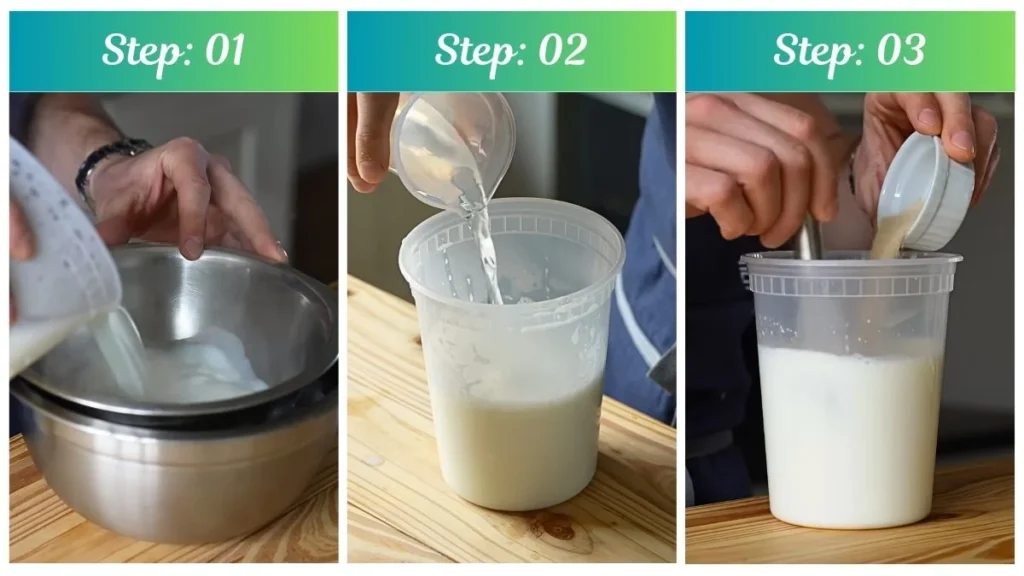 Step: 01

Step: 02

Step: 03