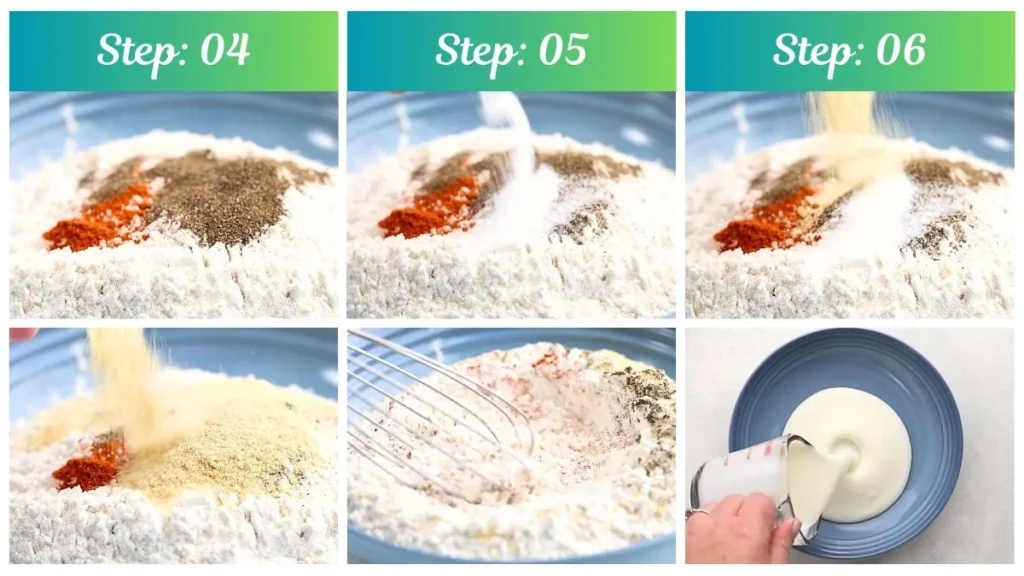 Step: 04

Step: 05

Step: 06