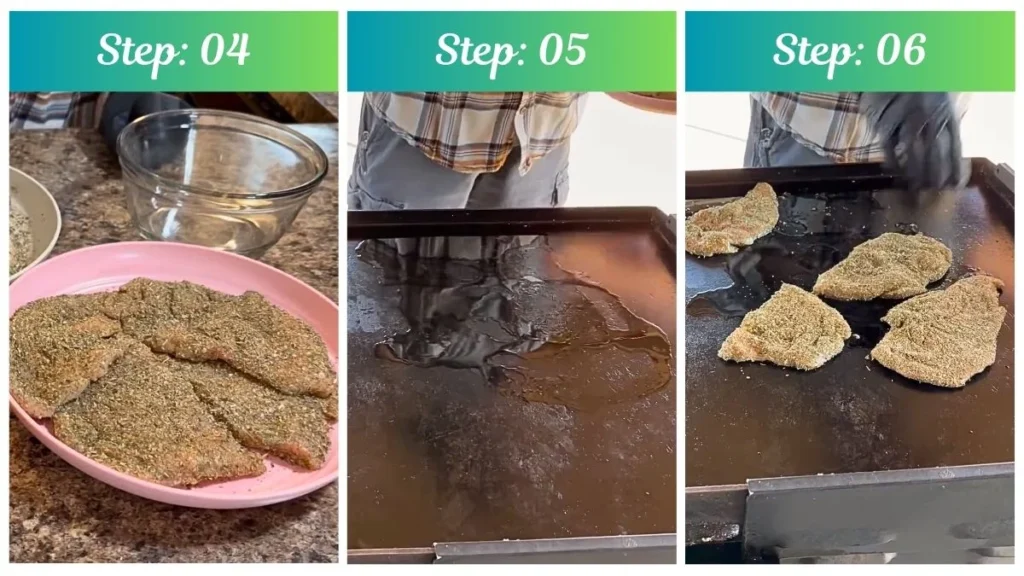 Step: 04

Step: 05

Step: 06