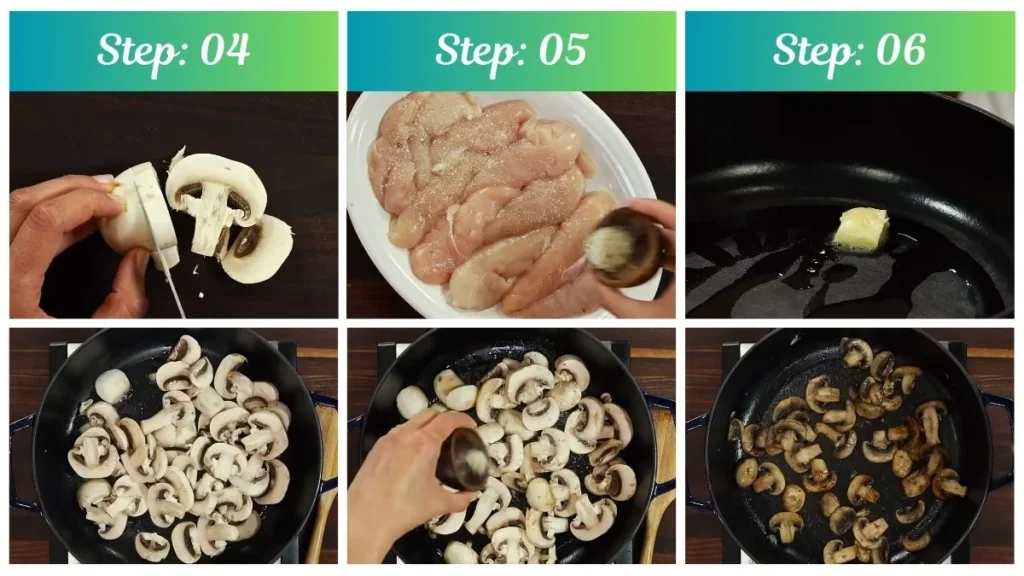 Step: 04

Step: 05

Step: 06