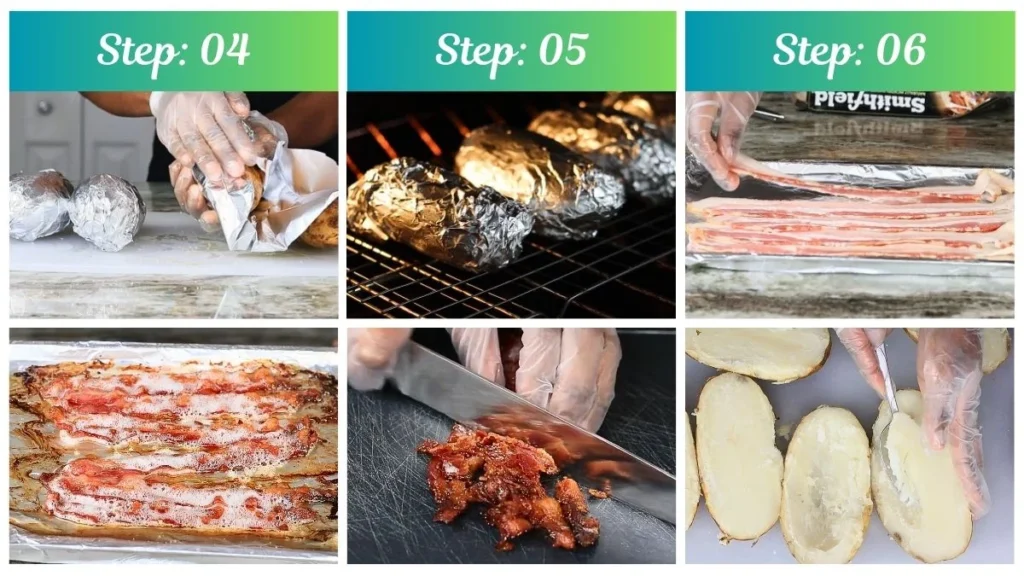 Step: 04

Step: 05

Step: 06

Smithfield