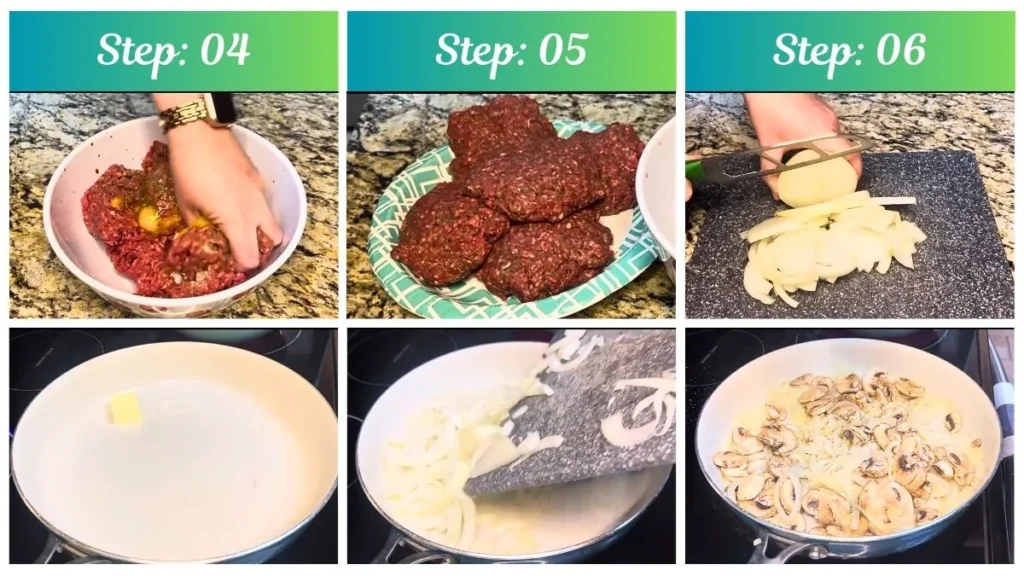 Step: 04

Step: 05

Step: 06