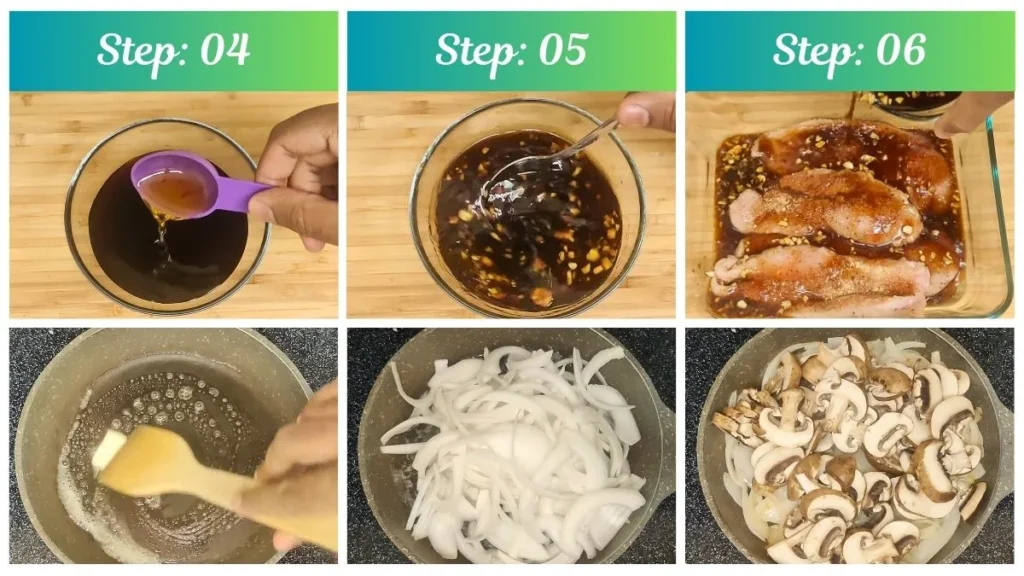 Step: 04

Step: 05

Step: 06