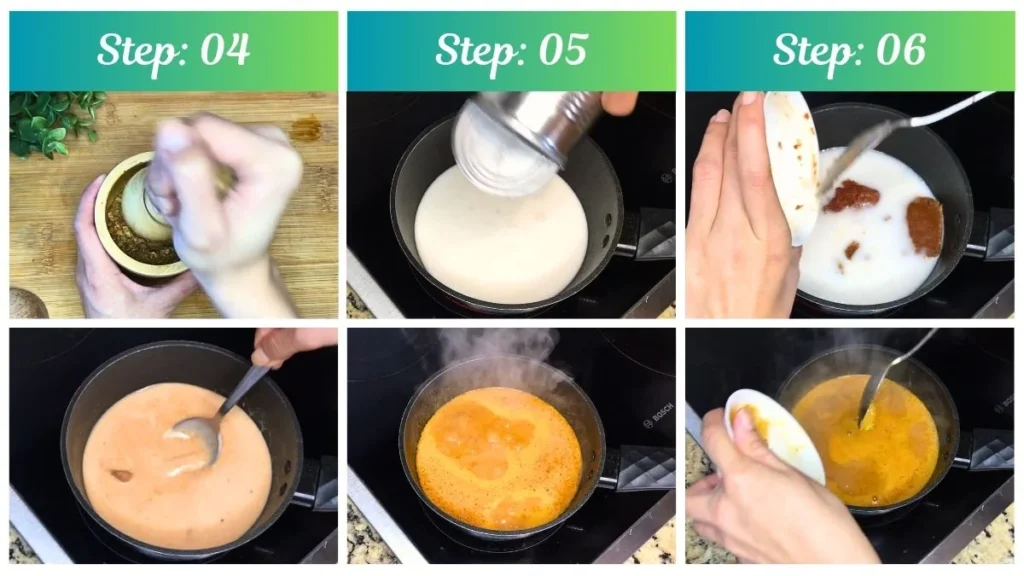 Step: 04

Step: 05

Step: 06

BOSCH

BOSCH