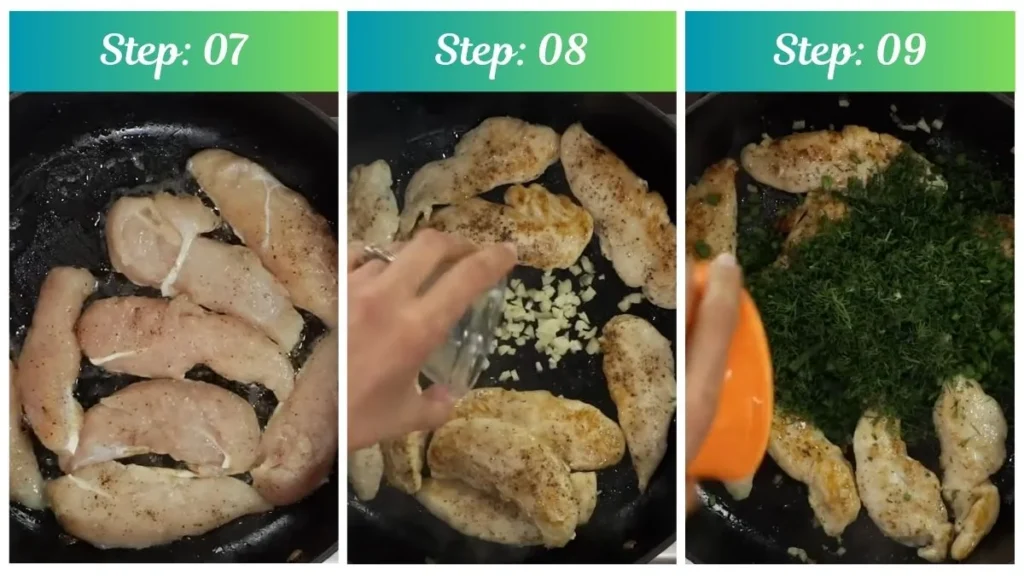 Step: 07

Step: 08

Step: 09