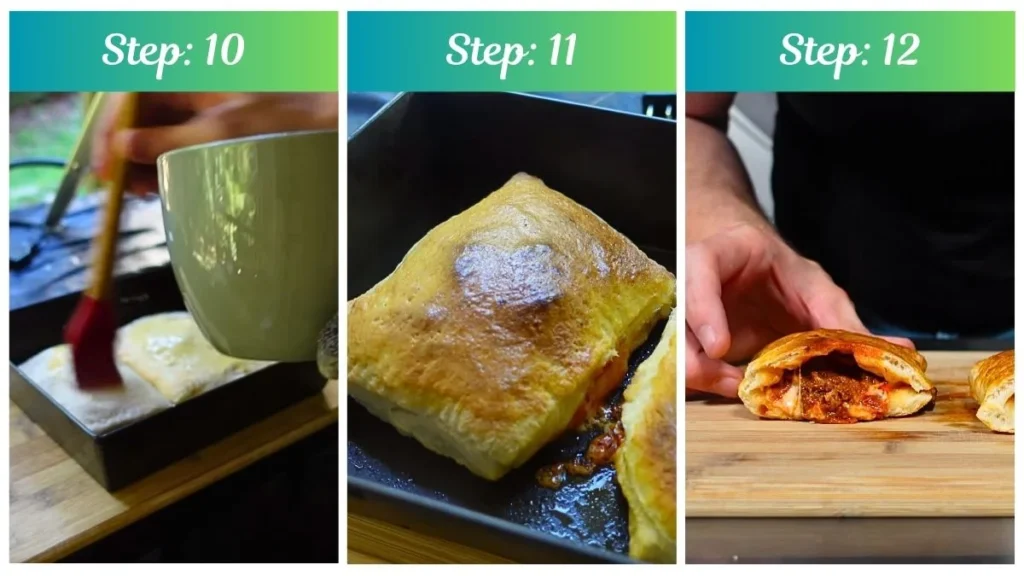 Step: 10

Step: 11

Step: 12