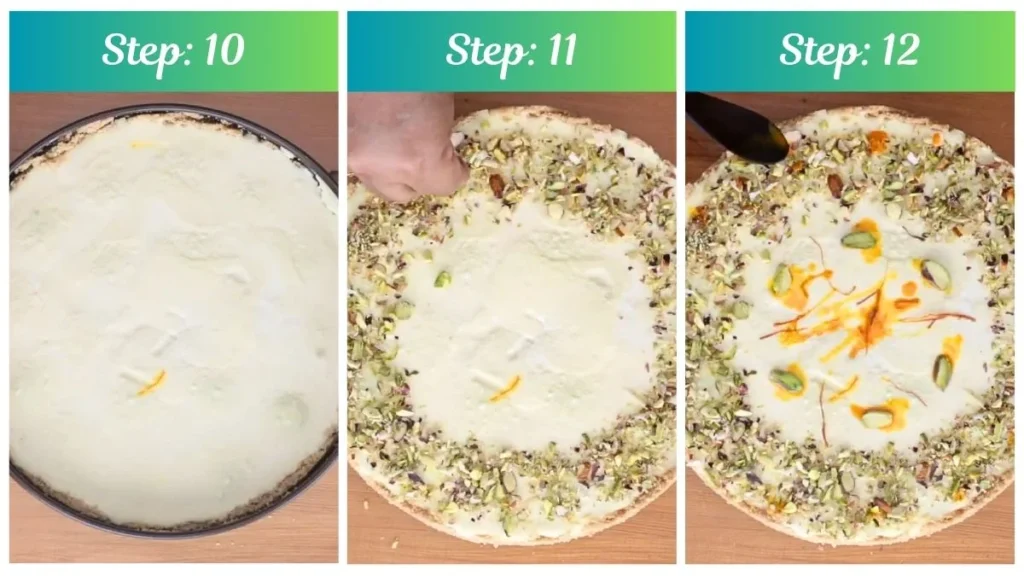 Step: 10

Step: 11

Step: 12