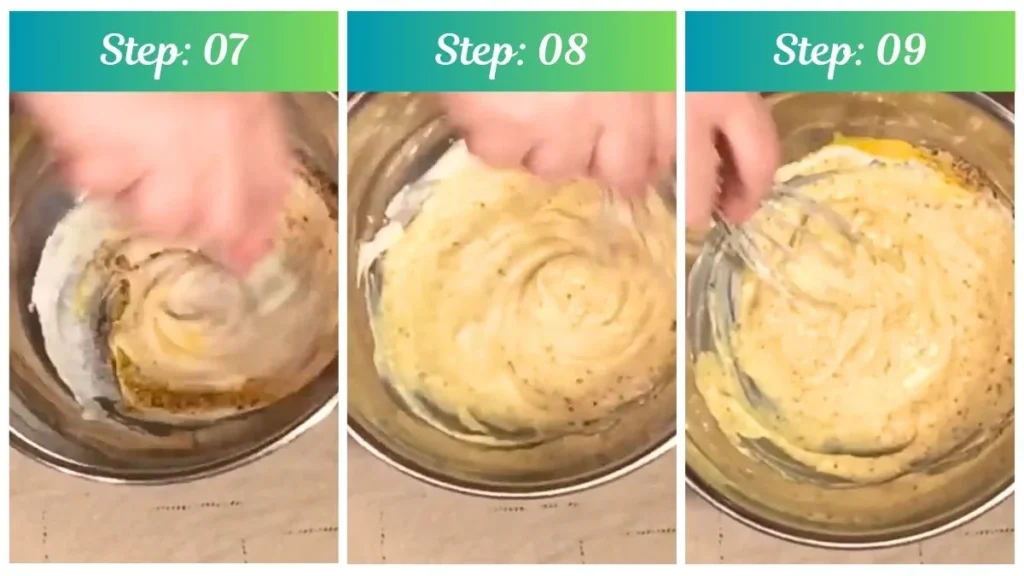 Step: 07

Step: 08

Step: 09