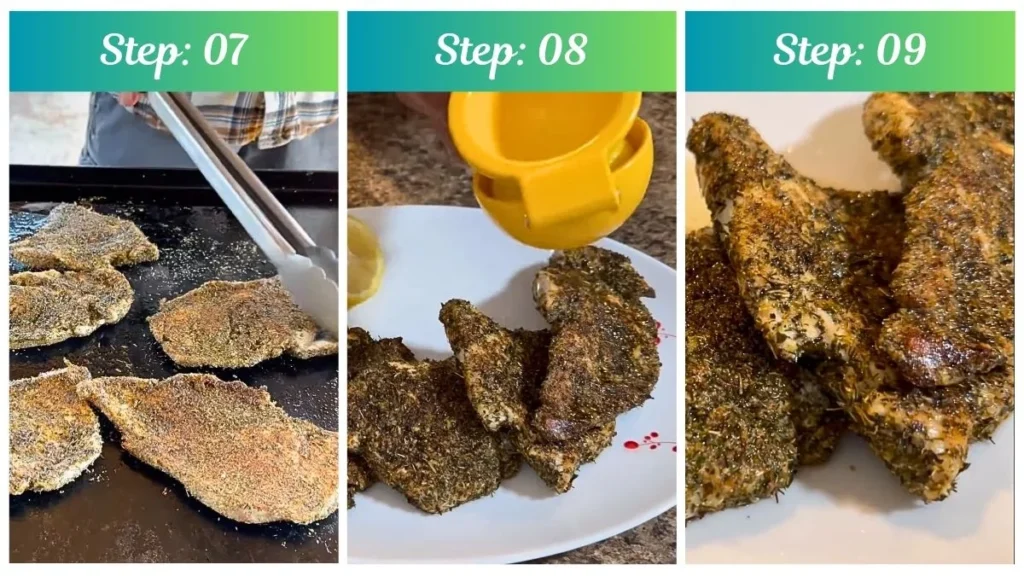 Step: 07

Step: 08

Step: 09