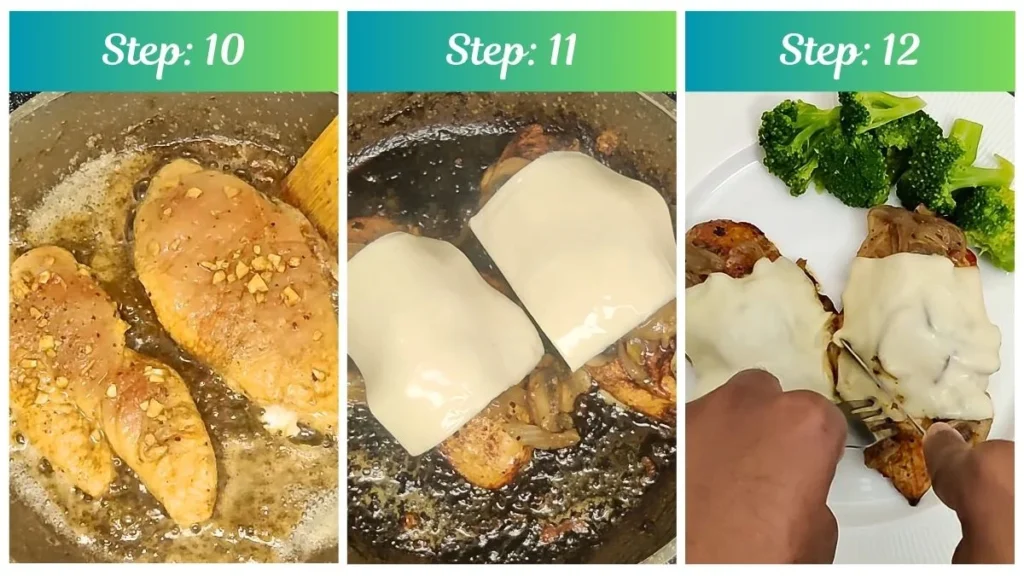 Step: 10

Step: 11

Step: 12