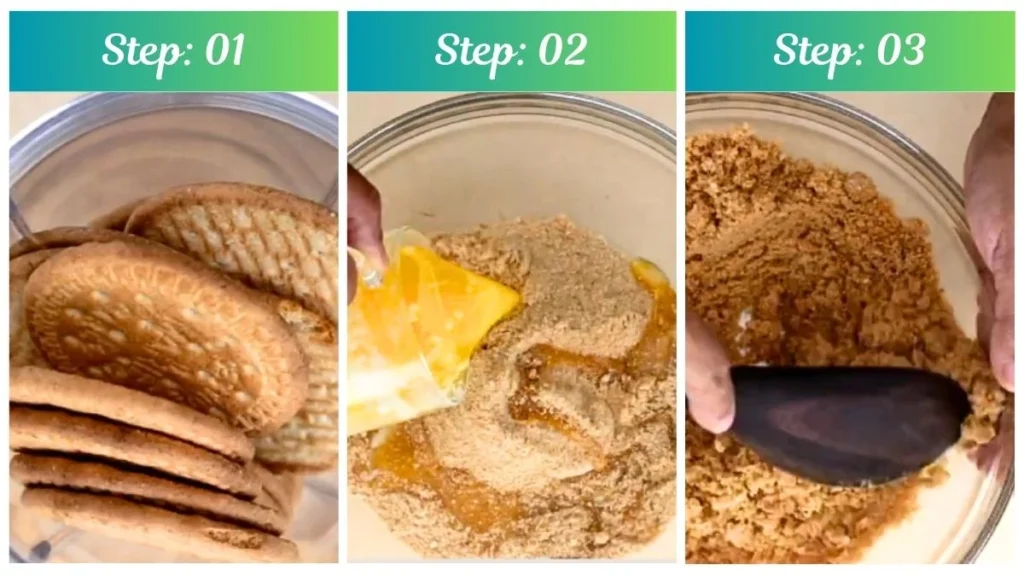 Step: 01

Step: 02

Step: 03