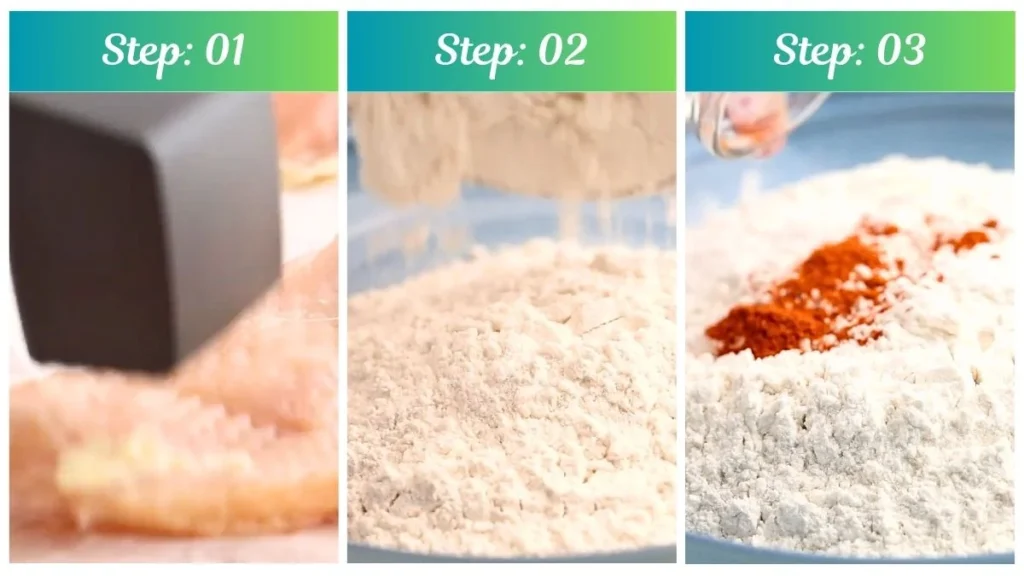 Step: 01

Step: 02

Step: 03