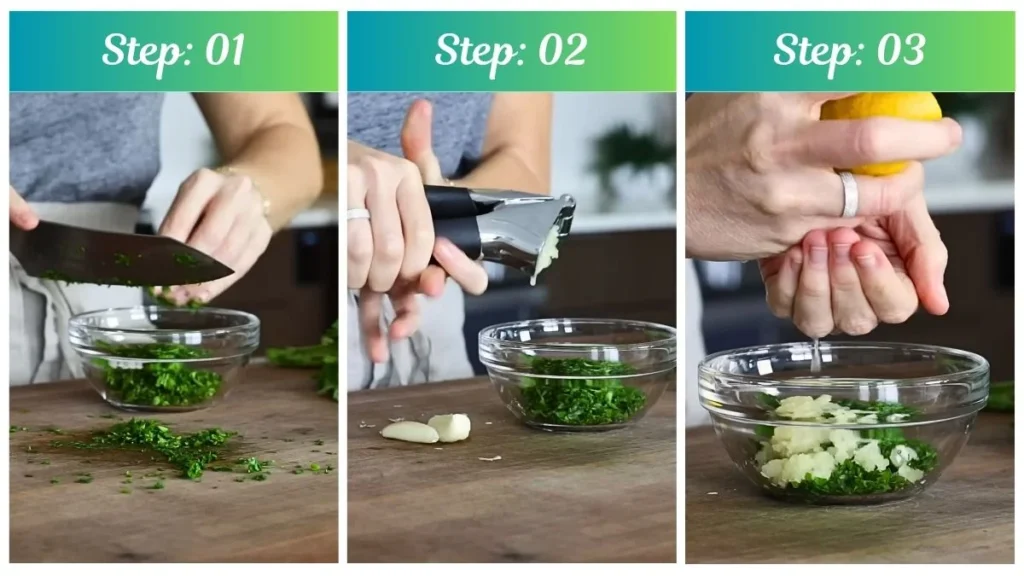 Step: 01

Step: 02

Step: 03