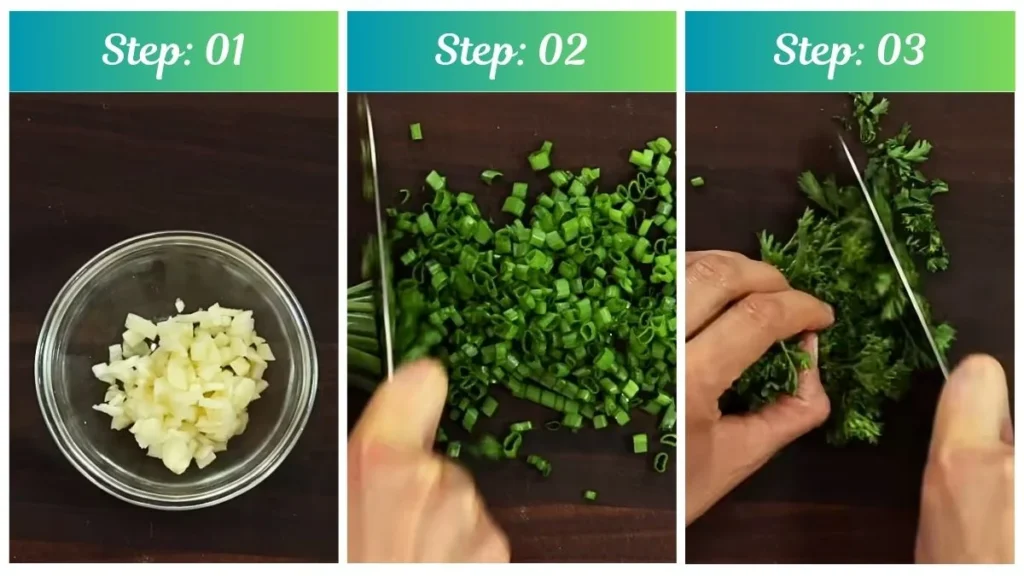 Step: 01

Step: 02

Step: 03