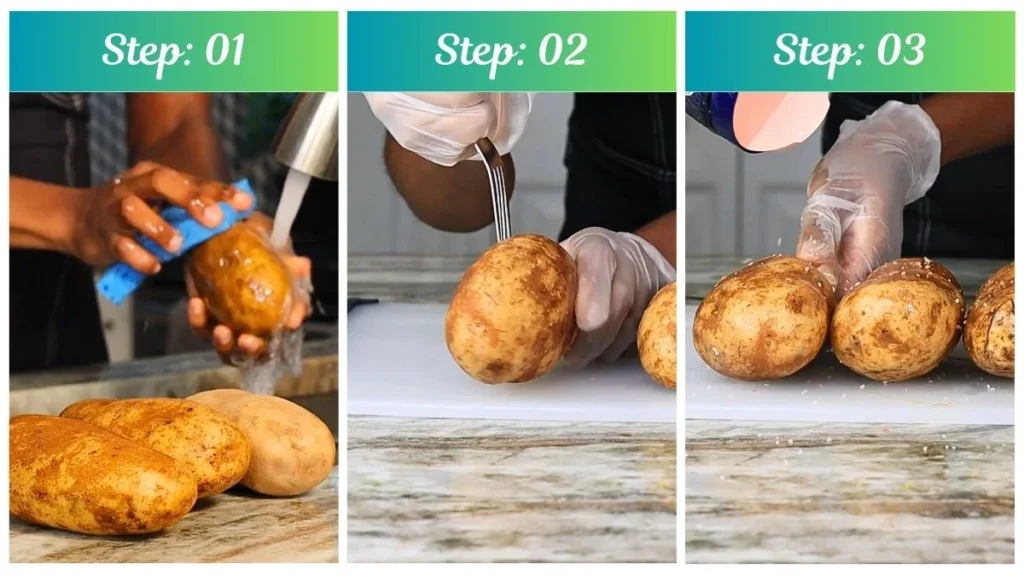 Step: 01

Step: 02

Step: 03