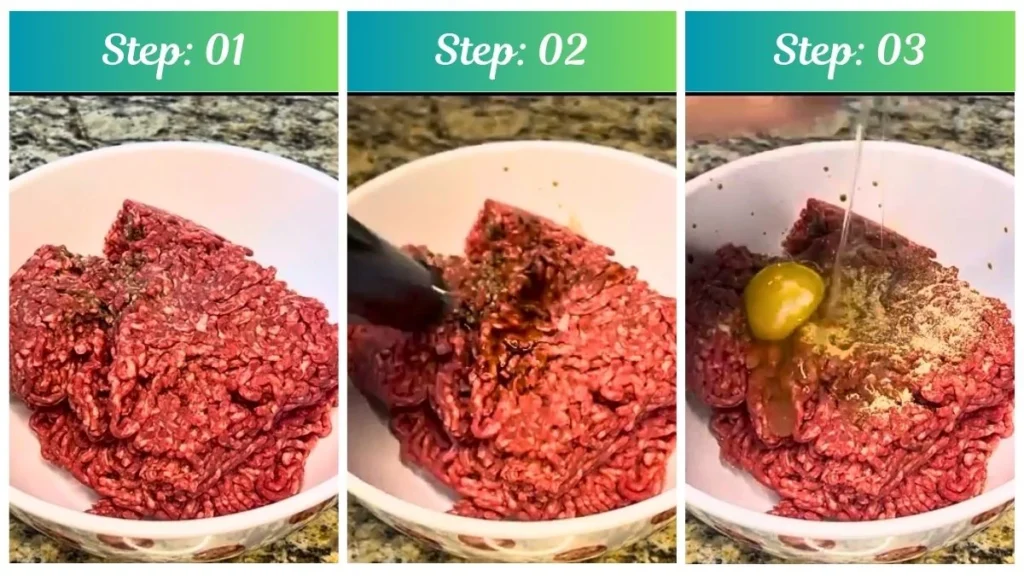 Step: 01

Step: 02

Step: 03