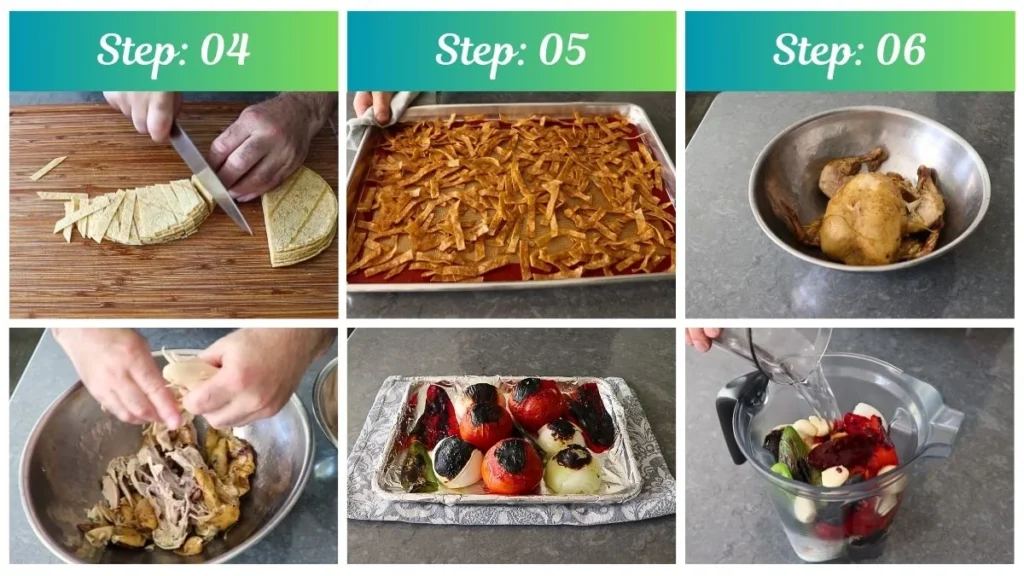 Step: 04

Step: 05

Step: 06