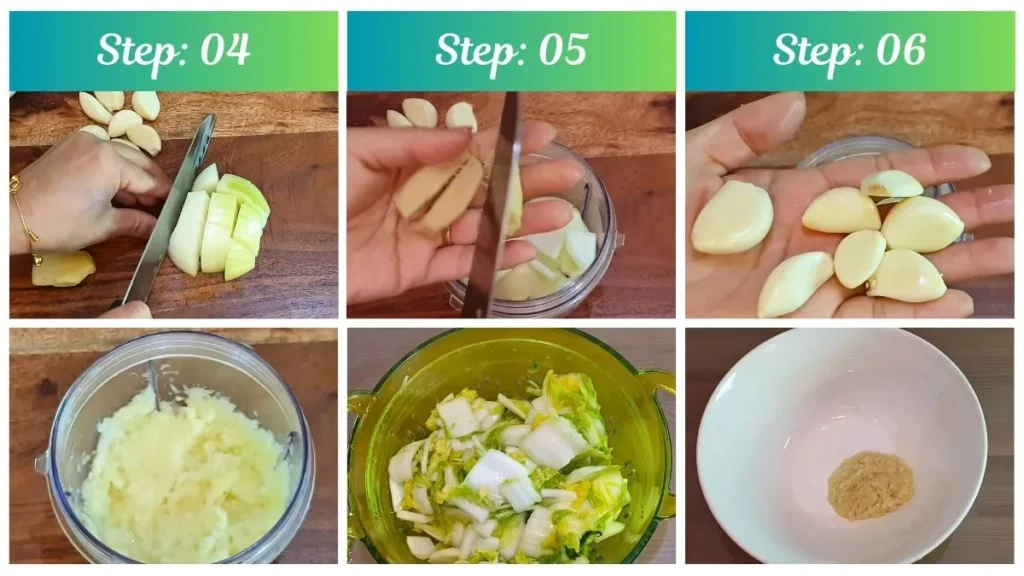 Step: 04

Step: 05

Step: 06