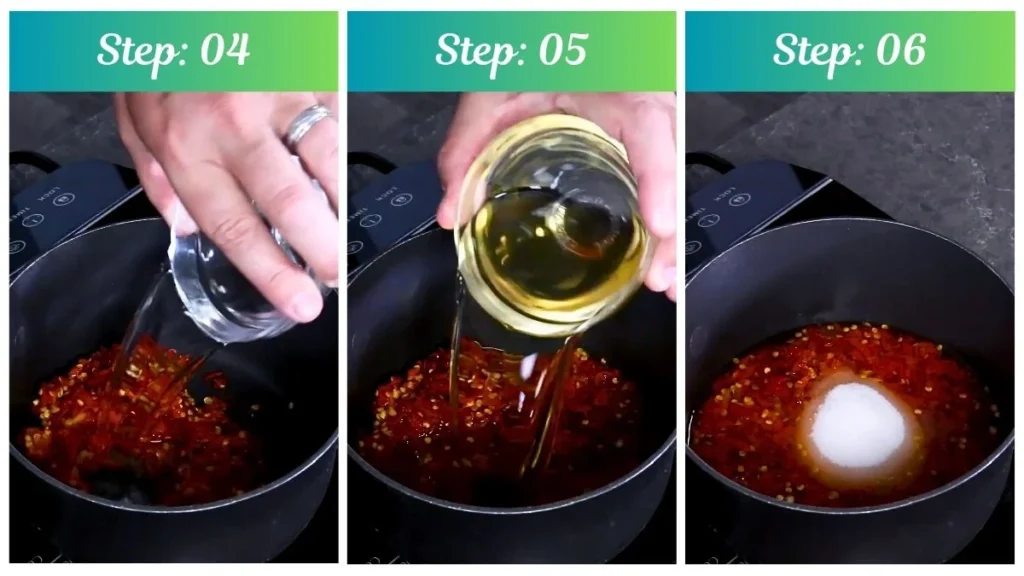 Step: 04

Step: 05

Step: 06