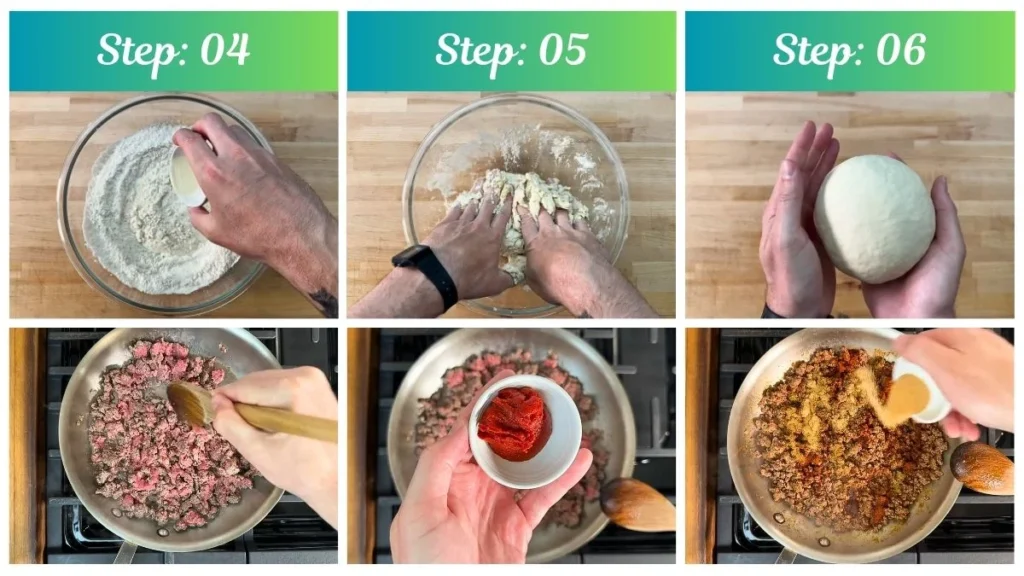 Step: 04

Step: 05

Step: 06