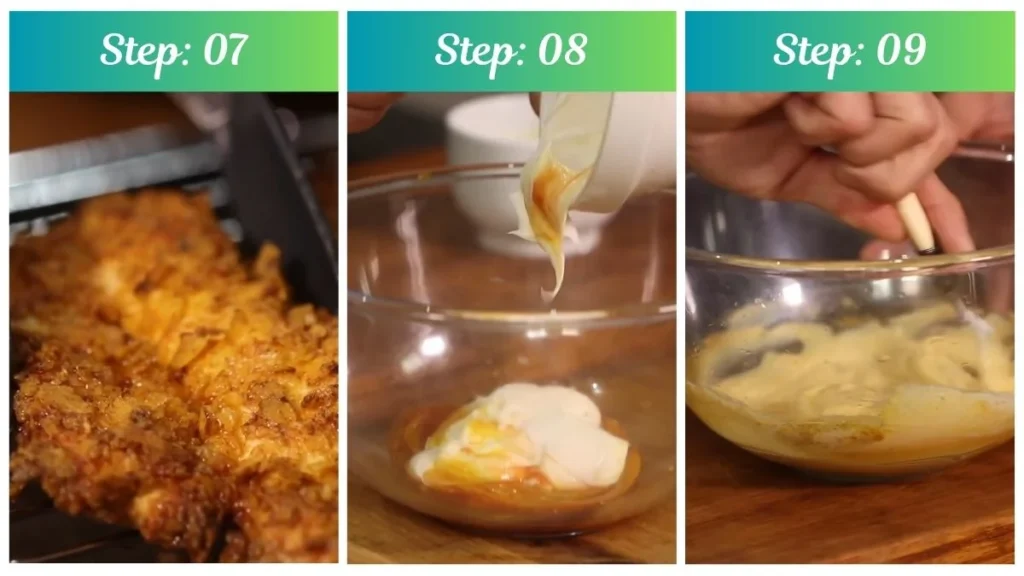 Step: 07

Step: 08

Step: 09