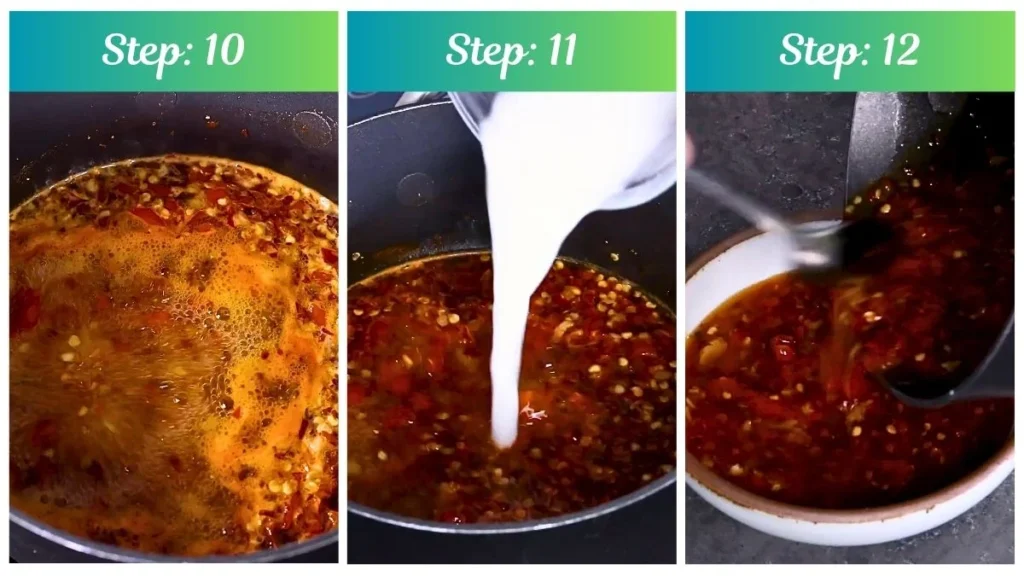 Step: 10

Step: 11

Step: 12