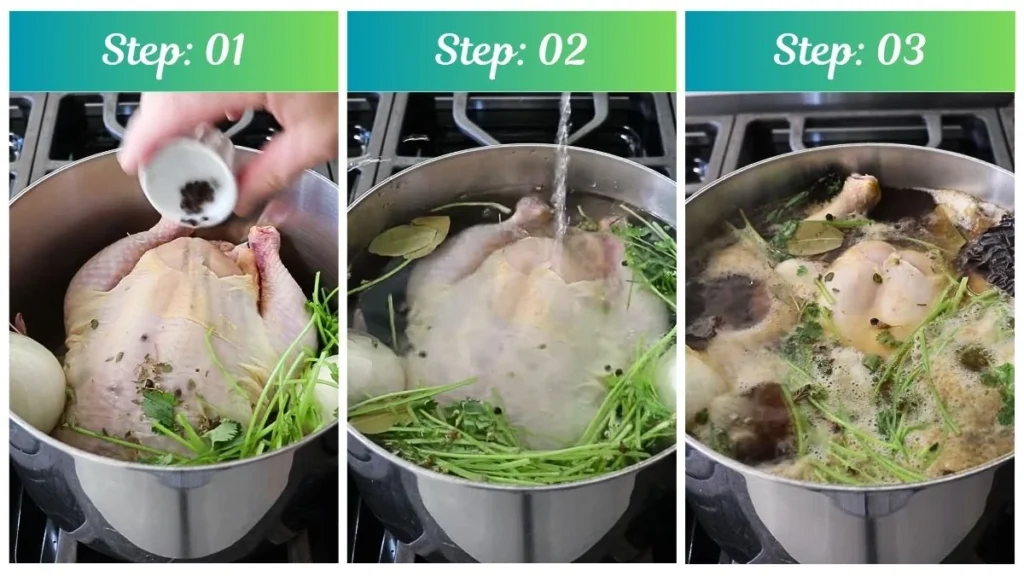 Step: 01

Step: 02

Step: 03