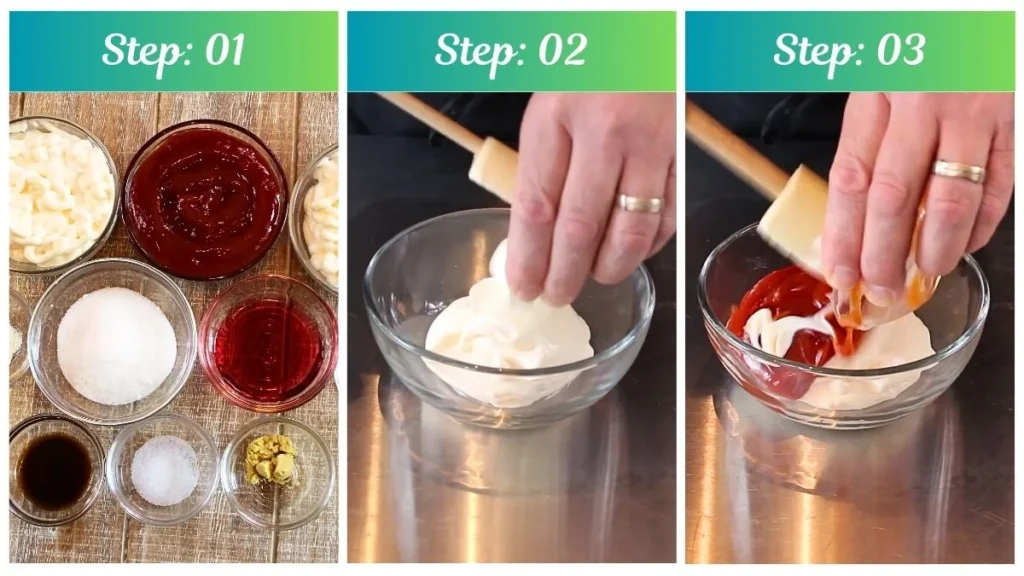 Step: 01

Step: 02

Step: 03