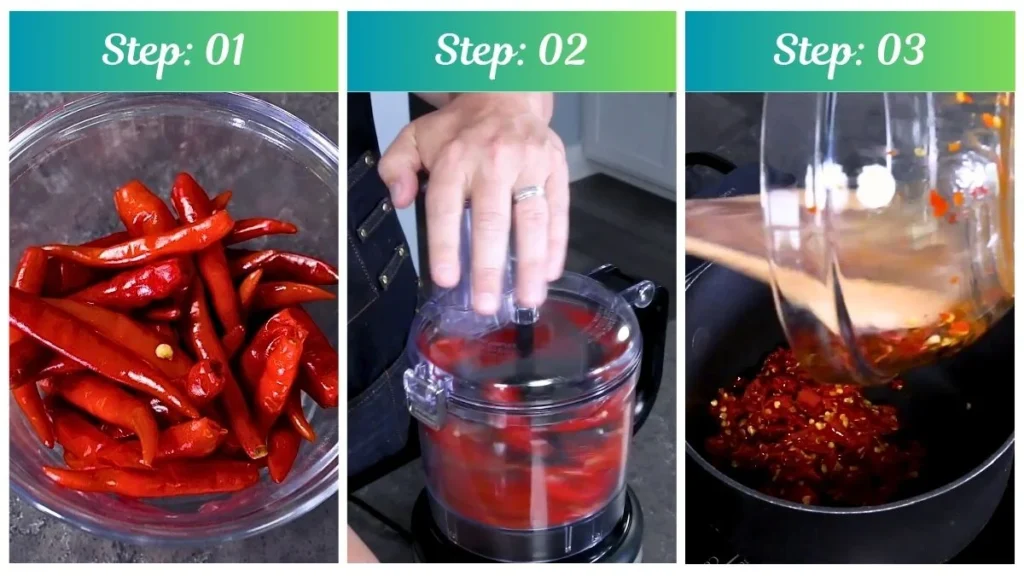 Step: 01

Step: 02

Step: 03